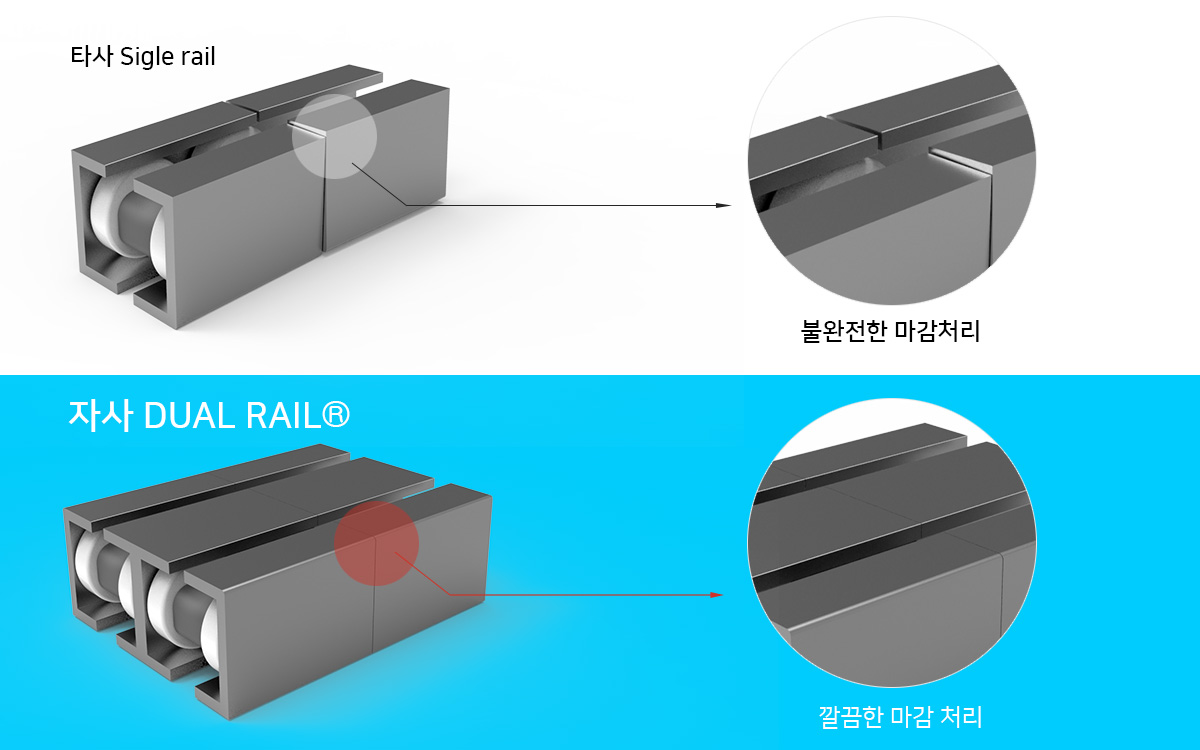 타사 Sigle rail

불완전한 마감처리

자사 DUAL RAIL®

깔끔한 마감 처리