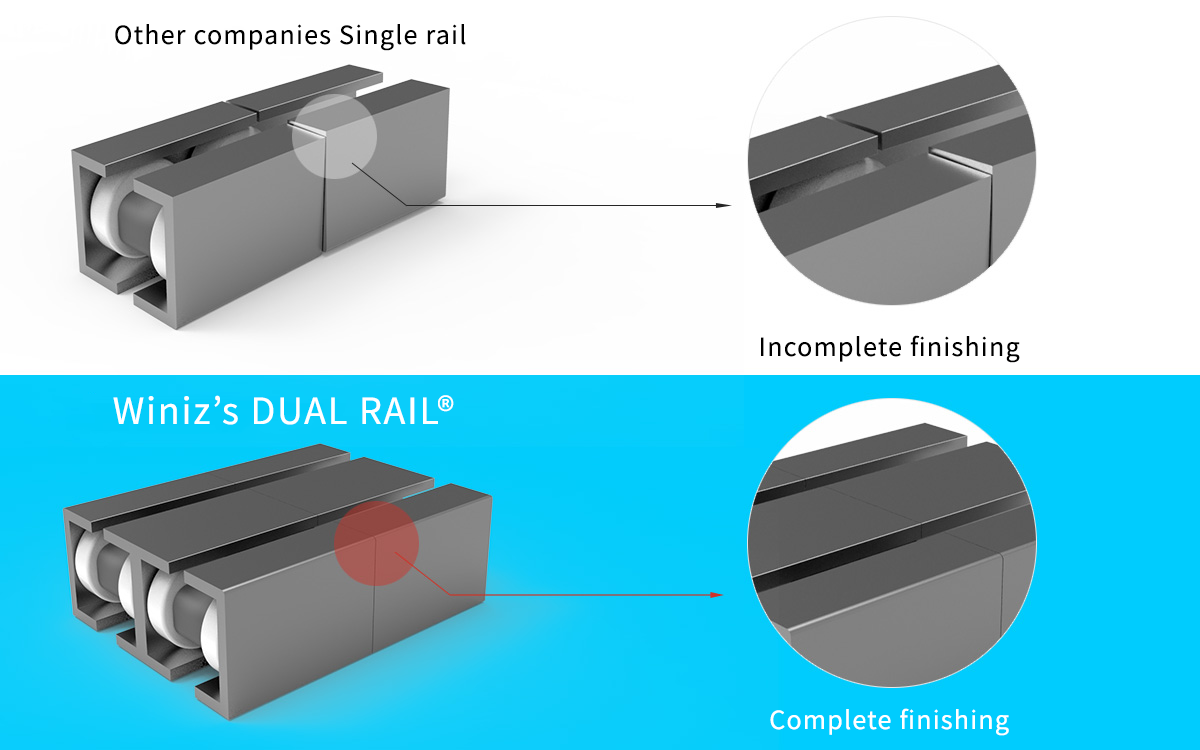 Other companies Single rail

Incomplete finishing

Winiz's DUAL RAIL®

Complete finishing